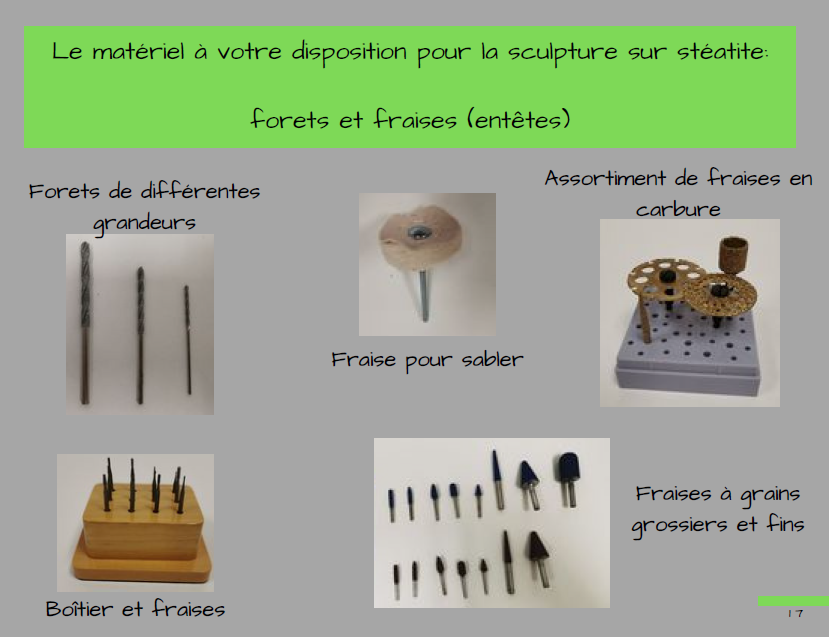 Le matériel à votre disposition pour la sculpture sur stéatite:

forets et fraises (entêtes)

Forets de différentes grandeurs

Fraise pour sabler

Assortiment de fraises en carbure

Boîtier et fraises

Fraises à grains grossiers et fins

17