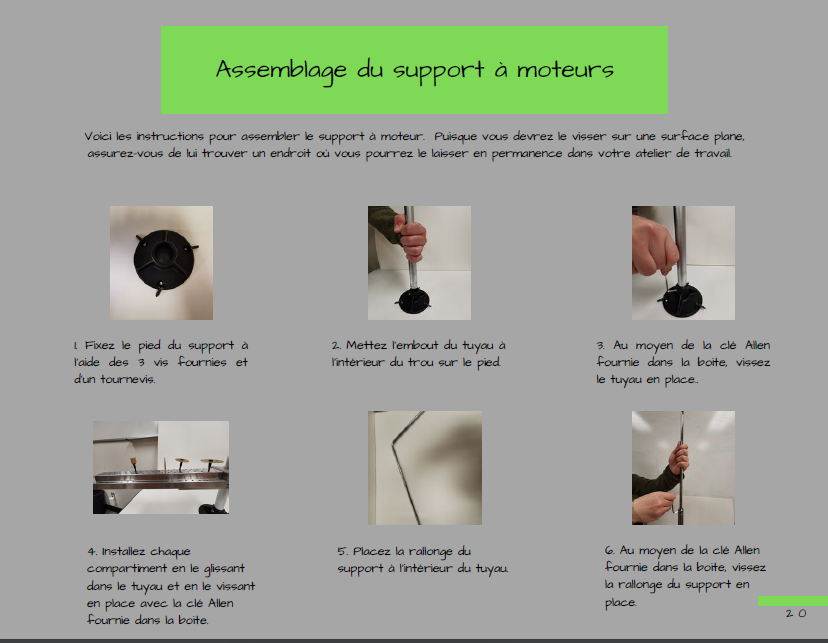 Assemblage du support à moteurs

Voici les instructions pour assembler le support à moteur. Puisque vous devrez le visser sur une surface plane, assurez-vous de lui trouver un endroit où vous pourrez le laisser en permanence dans votre atelier de travail.

1. Fixez le pied du support à l'aide des 3 vis fournies et d'un tournevis.

2. Mettez l'embout du tuyau à l'intérieur du trou sur le pied.

3. Au moyen de la clé Allen fournie dans la boite, vissez le tuyau en place..

4. Installez chaque compartiment en le glissant dans le tuyau et en le vissant en place avec la clé Allen fournie dans la boite.

5. Placez la rallonge du support à l'intérieur du tuyau.

6. Au moyen de la clé Allen fournie dans la boite, vissez la rallonge du support en place.

20