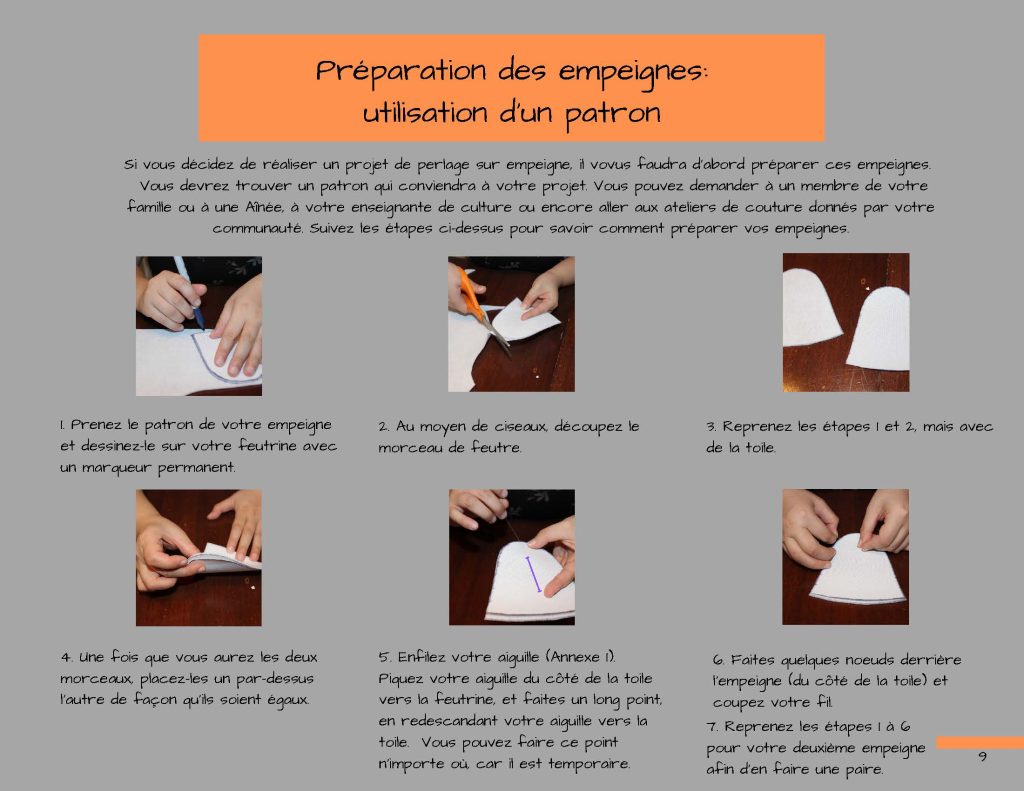 Préparation des empeignes:
utilisation d'un patron

Si vous décidez de réaliser un projet de perlage sur empeigne, il vovus faudra d'abord préparer ces empeignes. Vous devrez trouver un patron qui conviendra à votre projet. Vous pouvez demander à un membre de votre famille ou à une Aînée, à votre enseignante de culture ou encore aller aux ateliers de couture donnés par votre communauté. Suivez les étapes ci-dessus pour savoir comment préparer vos empeignes.

1. Prenez le patron de votre empeigne et dessinez-le sur votre feutrine avec un marqueur permanent.

2. Au moyen de ciseaux, découpez le morceau de feutre.

3. Reprenez les étapes 1 et 2, mais avec de la toile.

4. Une fois que vous aurez les deux morceaux, placez-les un par-dessus l'autre de façon qu'ils soient égaux.

5. Enfilez votre aiguille (Annexe 1). Piquez votre aiguille du côté de la toile vers la feutrine, et faites un long point, en redescandant votre aiguille vers la toile. Vous pouvez faire ce point n'importe où, car il est temporaire.

6. Faites quelques noeuds derrière l'empeigne (du côté de la toile) et coupez votre fil.

7. Reprenez les étapes 1 à 6 pour votre deuxième empeigne afin d'en faire une paire.

9